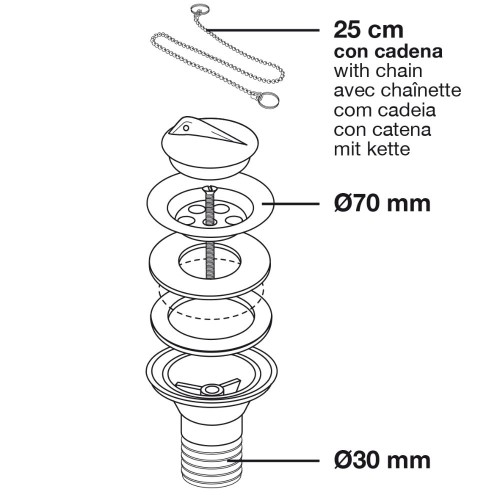 25 cm
con cadena
with chain
avec chaînette
com cadeia
con catena
mit kette

Ø70 mm

Ø30 mm