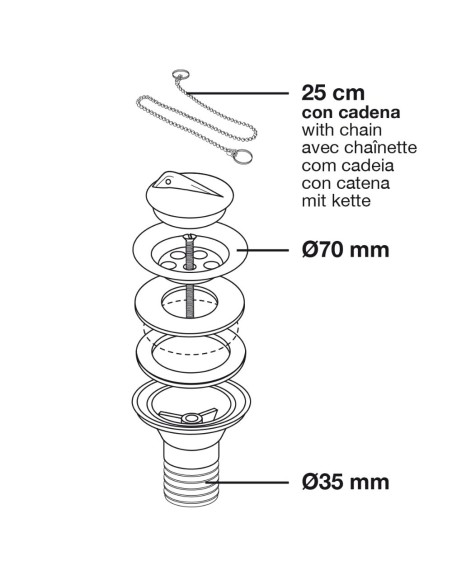 25 cm
con cadena
with chain
avec chaînette
com cadeia
con catena
mit kette

Ø70 mm

Ø35 mm